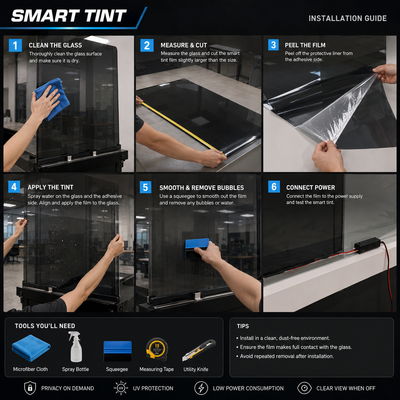 SMART TINT

INSTALLATION GUIDE

1 CLEAN THE GLASS
Thoroughly clean the glass surface and make sure it is dry.

2 MEASURE & CUT
Measure the glass and cut the smart tint film slightly larger than the size.

3 PEEL THE FILM
Peel off the protective liner from the adhesive side.

4 APPLY THE TINT
Spray water on the glass and the adhesive side. Align and apply the film to the glass.

5 SMOOTH & REMOVE BUBBLES
Use a squeegee to smooth out the film and remove any bubbles or water.

6 CONNECT POWER
Connect the film to the power supply and test the smart tint.

TOOLS YOU'LL NEED
Microfiber Cloth
Spray Bottle
Squeegee
Measuring Tape
Utility Knife

TIPS
• Install in a clean, dust-free environment.
• Ensure the film makes full contact with the glass.
• Avoid repeated removal after installation.

PRIVACY ON DEMAND
UV PROTECTION
LOW POWER CONSUMPTION
CLEAR VIEW WHEN OFF